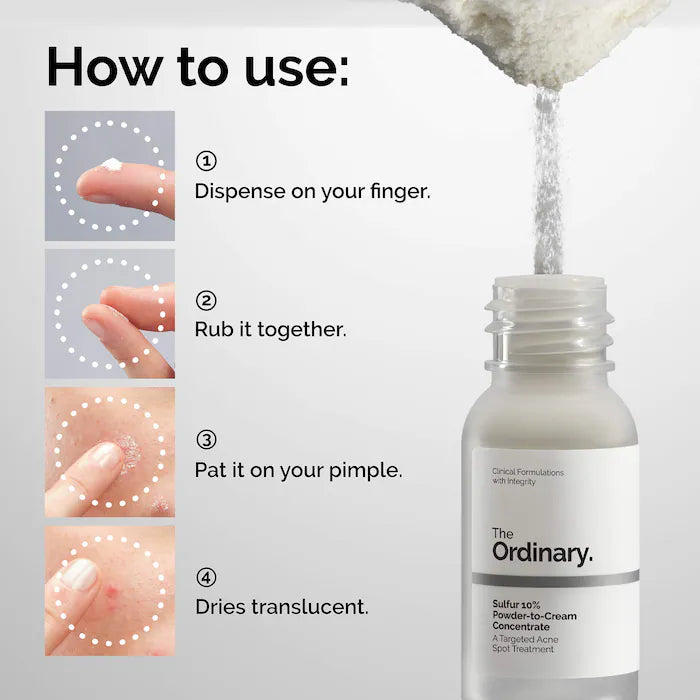 How to use:

①
Dispense on your finger.

②
Rub it together.

③
Pat it on your pimple.

④
Dries translucent.

Clinical Formulations with Integrity

The Ordinary.

Sulfur 10% Powder-to-Cream Concentrate
A Targeted Acne Spot Treatment