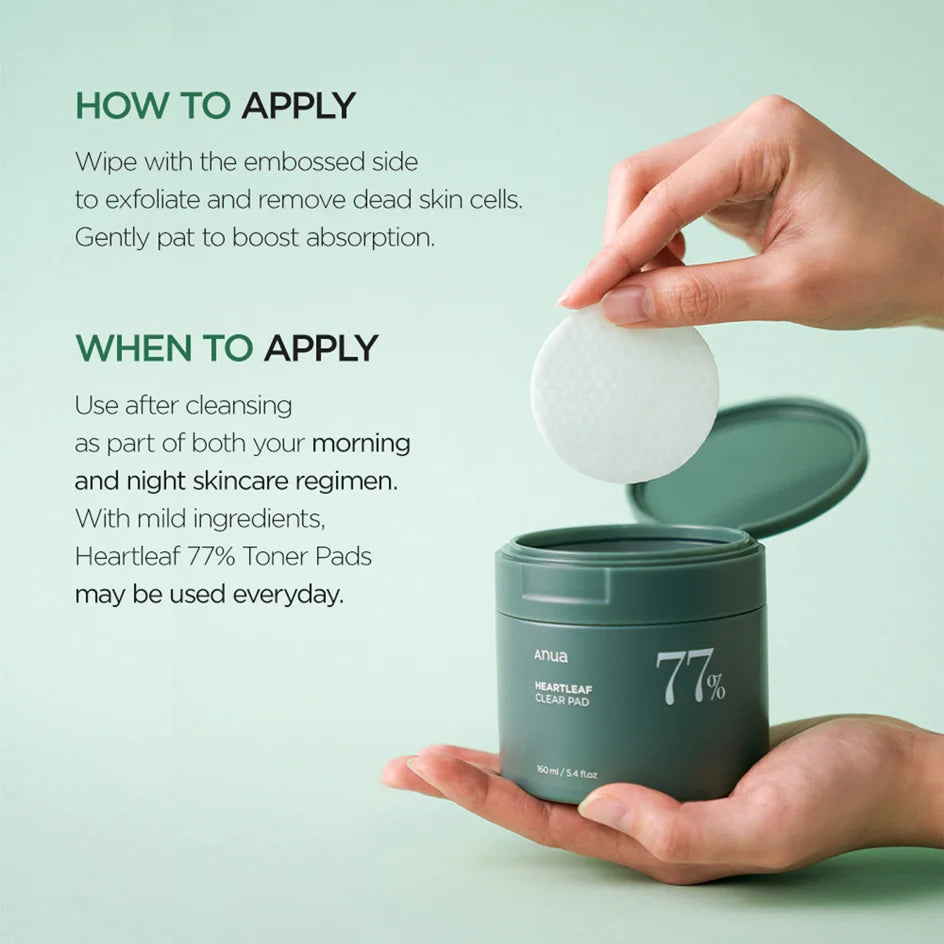 HOW TO APPLY

Wipe with the embossed side to exfoliate and remove dead skin cells. Gently pat to boost absorption.

WHEN TO APPLY

Use after cleansing as part of both your morning and night skincare regimen. With mild ingredients, Heartleaf 77% Toner Pads may be used everyday.

Anua

HEARTLEAF CLEAR PAD

77%

160 ml / 5.4 fl.oz